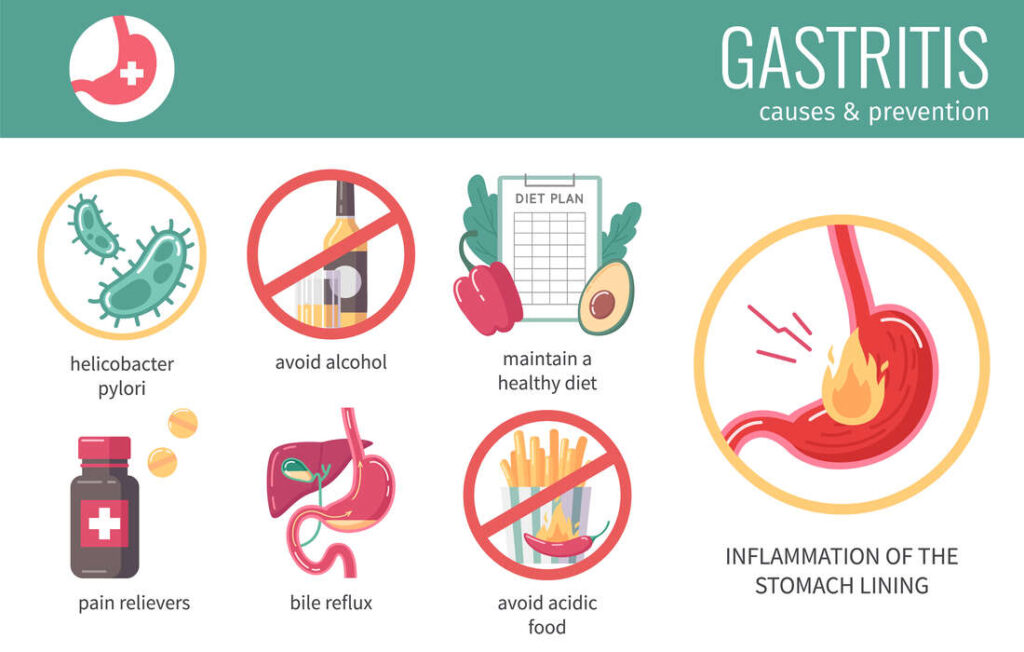 GASTRITIS
causes & prevention

helicobacter pylori

avoid alcohol

DIET PLAN

maintain a healthy diet

pain relievers

bile reflux

avoid acidic food

INFLAMMATION OF THE STOMACH LINING