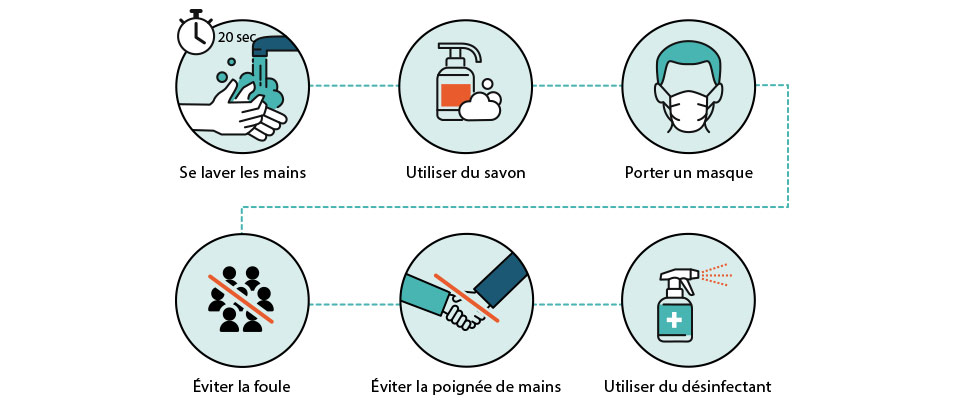 20 sec

Se laver les mains

Utiliser du savon

Porter un masque

Éviter la foule

Éviter la poignée de mains

Utiliser du désinfectant